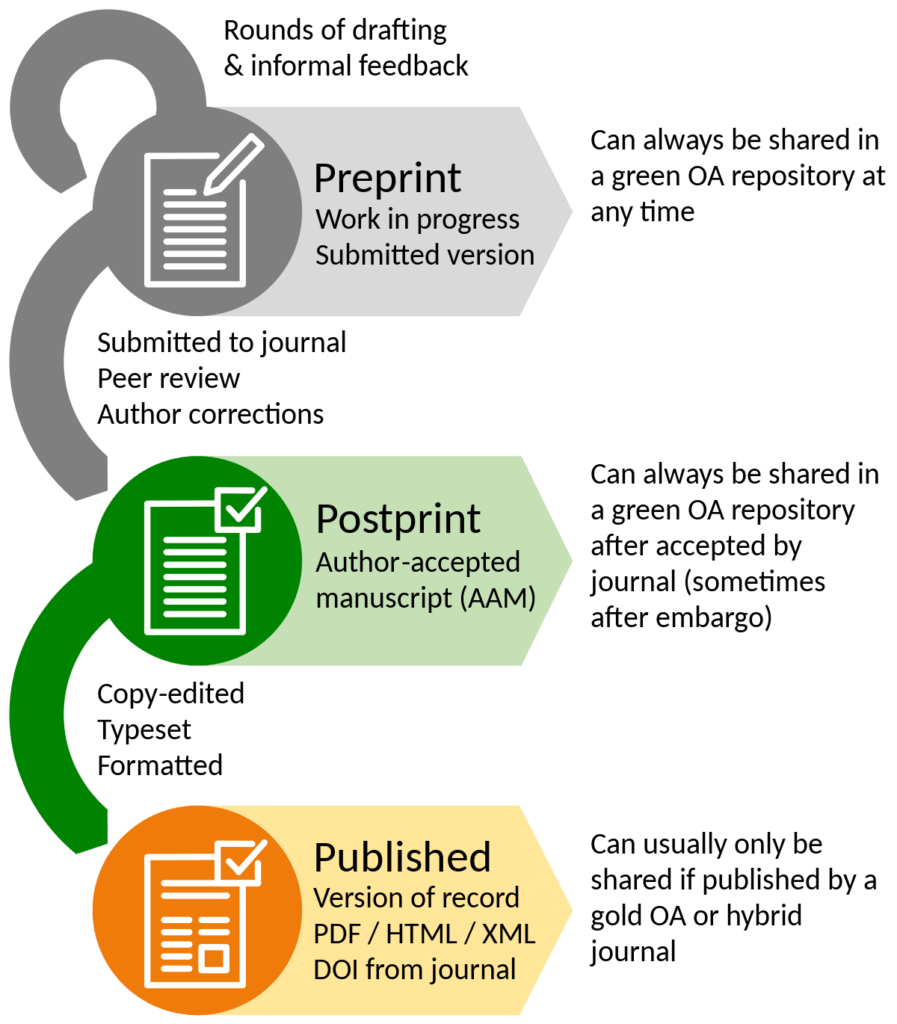 Rounds of drafting
& informal feedback

Preprint
Work in progress
Submitted version

Can always be shared in a green OA repository at any time

Submitted to journal
Peer review
Author corrections

Postprint
Author-accepted manuscript (AAM)

Can always be shared in a green OA repository after accepted by journal (sometimes after embargo)

Copy-edited
Typeset
Formatted

Published
Version of record
PDF / HTML / XML
DOI from journal

Can usually only be shared if published by a gold OA or hybrid journal